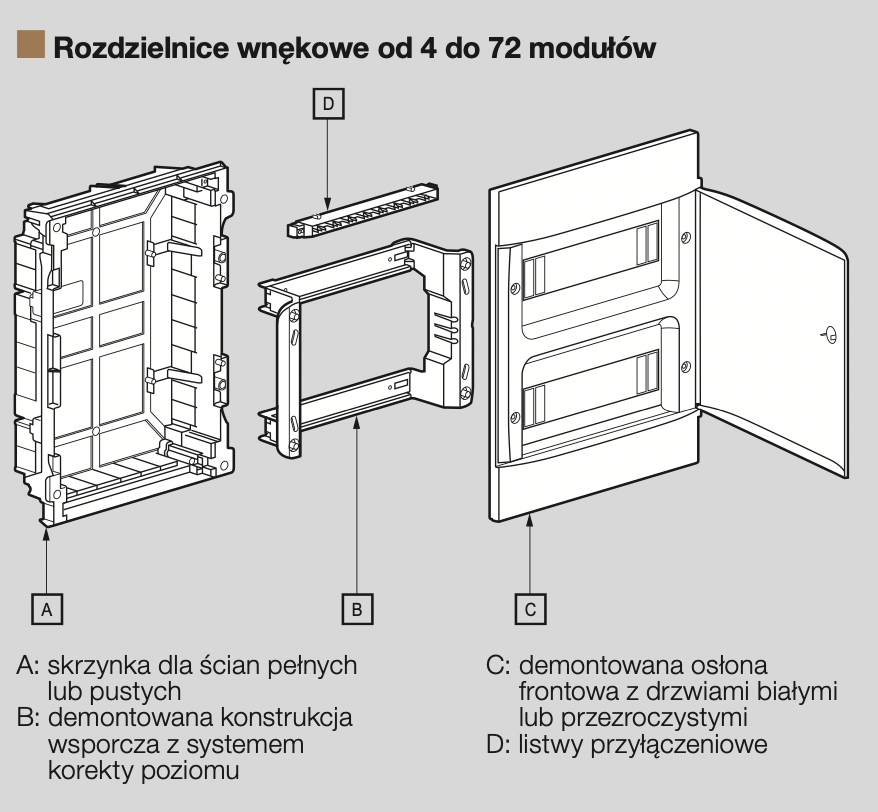 Rozdzielnice wnękowe od 4 do 72 modułów

D

A

B

C

A: skrzynka dla ścian pełnych lub pustych
B: demontowana konstrukcja wsporcza z systemem korekty poziomu

C: demontowana osłona frontowa z drzwiami białymi lub przezroczystymi
D: listwy przyłączeniowe