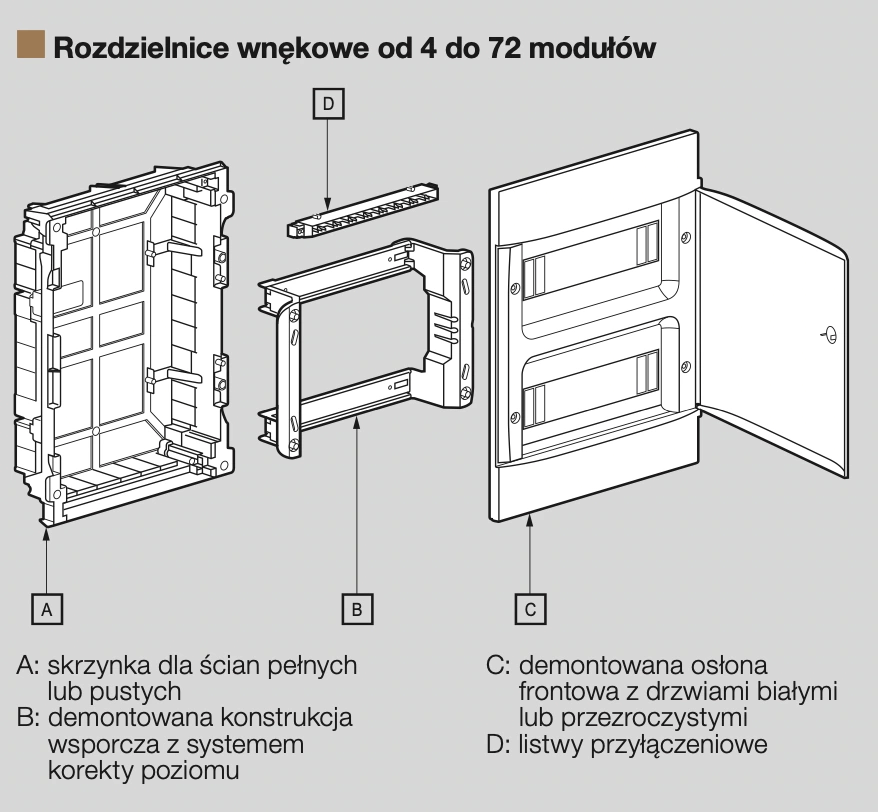 Rozdzielnice wnękowe od 4 do 72 modułów

D

A

B

C

A: skrzynka dla ścian pełnych lub pustych
B: demontowana konstrukcja wsporcza z systemem korekty poziomu

C: demontowana osłona frontowa z drzwiami białymi lub przezroczystymi
D: listwy przyłączeniowe