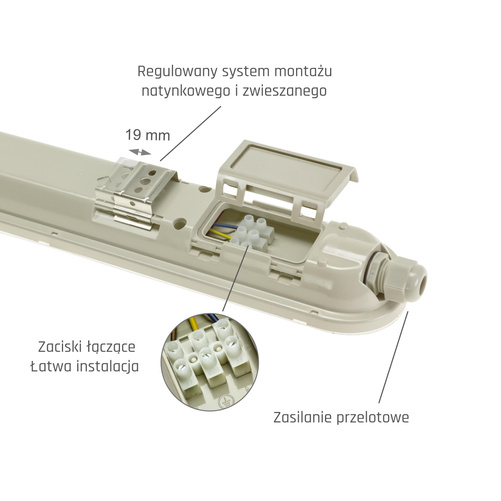 Regulowany system montażu natynkowego i zwieszanego

19 mm

Zaciski łączące
Łatwa instalacja

Zasilanie przelotowe