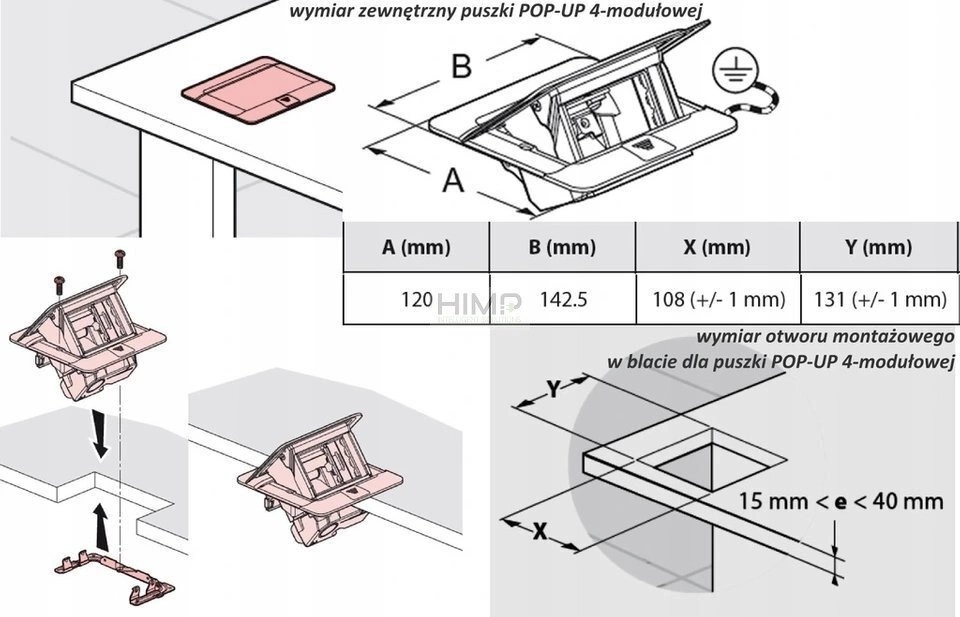 wymiar zewnętrzny puszki POP-UP 4-modułowej

B

A

| A (mm) | B (mm) | X (mm) | Y (mm) |
|---|---|---|---|
| 120 | 142.5 | 108 (+/- 1 mm) | 131 (+/- 1 mm) |

HIMP

wymiar otworu montażowego w blacie dla puszki POP-UP 4-modułowej

Y

X

15 mm < e < 40 mm