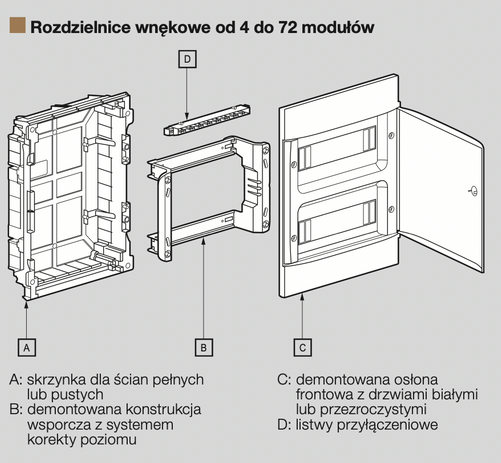 Rozdzielnice wnękowe od 4 do 72 modułów

D

A

B

C

A: skrzynka dla ścian pełnych lub pustych
B: demontowana konstrukcja wsporcza z systemem korekty poziomu

C: demontowana osłona frontowa z drzwiami białymi lub przezroczystymi
D: listwy przyłączeniowe