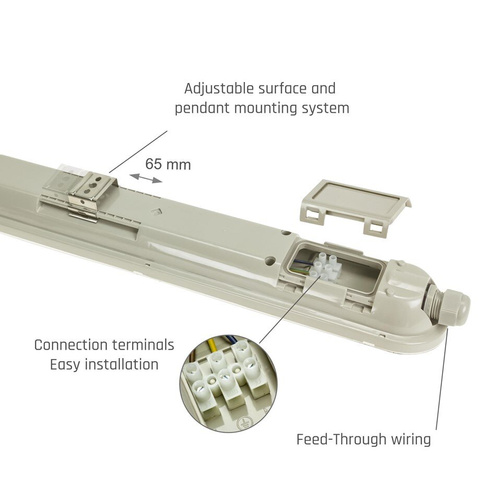 Adjustable surface and
pendant mounting system

65 mm

Connection terminals
Easy installation

Feed-Through wiring